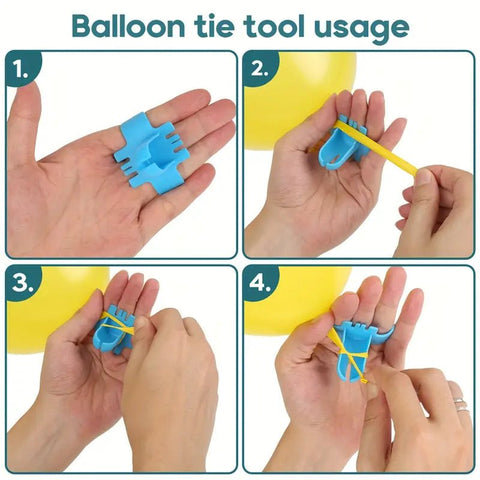 Balloon tie tool usage

1.

2.

3.

4.