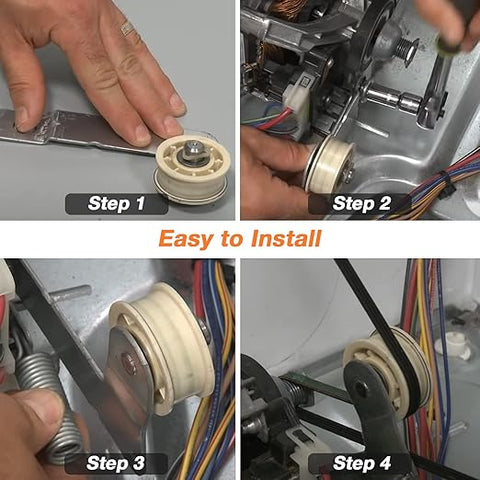 Step 1

Step 2

Easy to Install

Step 3

Step 4